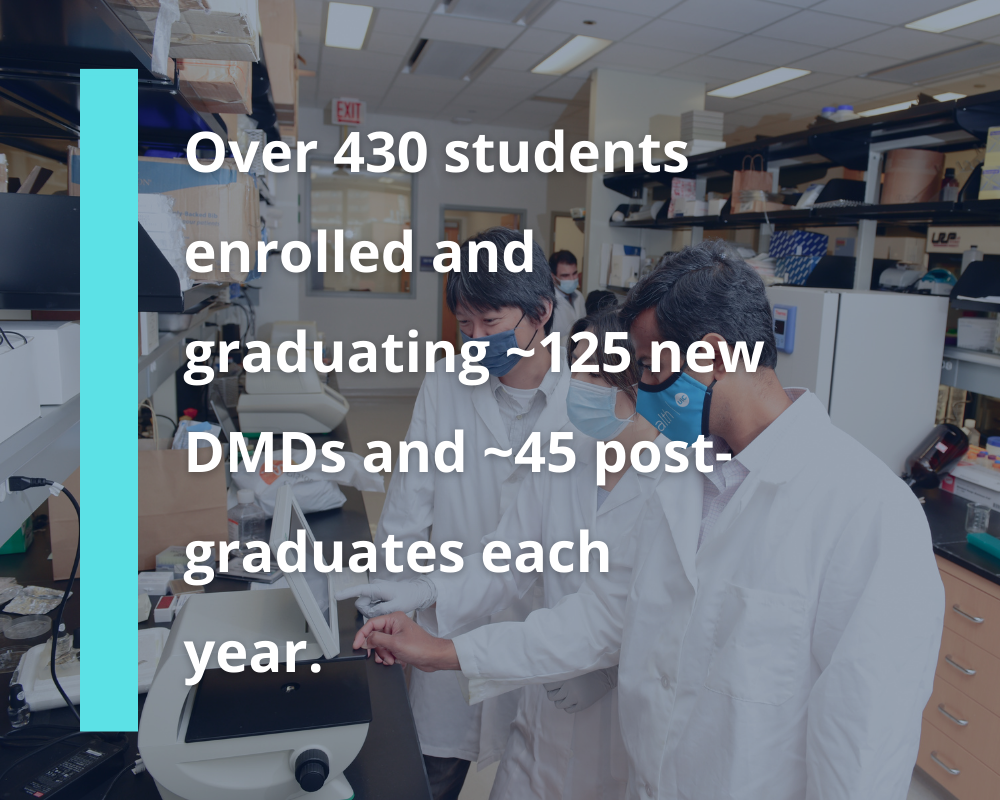 Over 430 students enrolled and graduating ~125 new DMDs and ~45 post-graduates each year.

EXIT