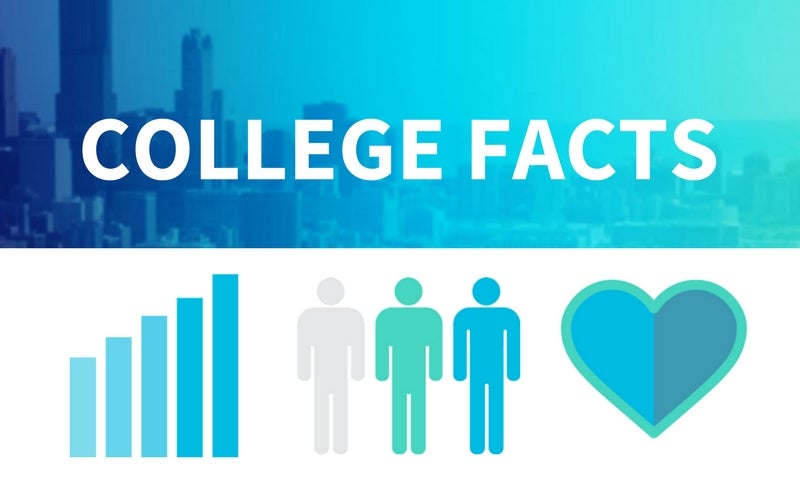 COLLEGE FACTS